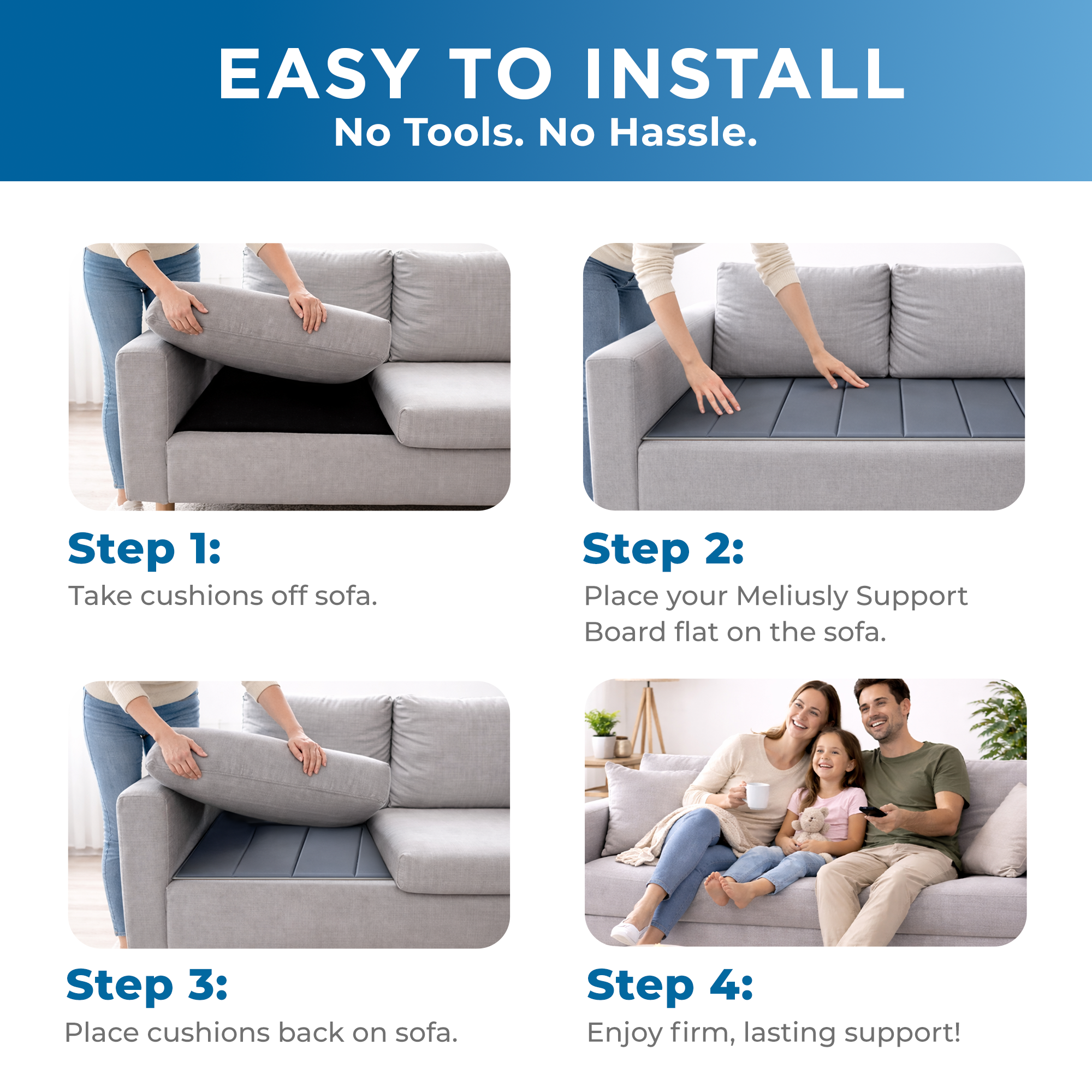 EASY TO INSTALL
No Tools. No Hassle.

Step 1:
Take cushions off sofa.

Step 2:
Place your Meliusly Support Board flat on the sofa.

Step 3:
Place cushions back on sofa.

Step 4:
Enjoy firm, lasting support!