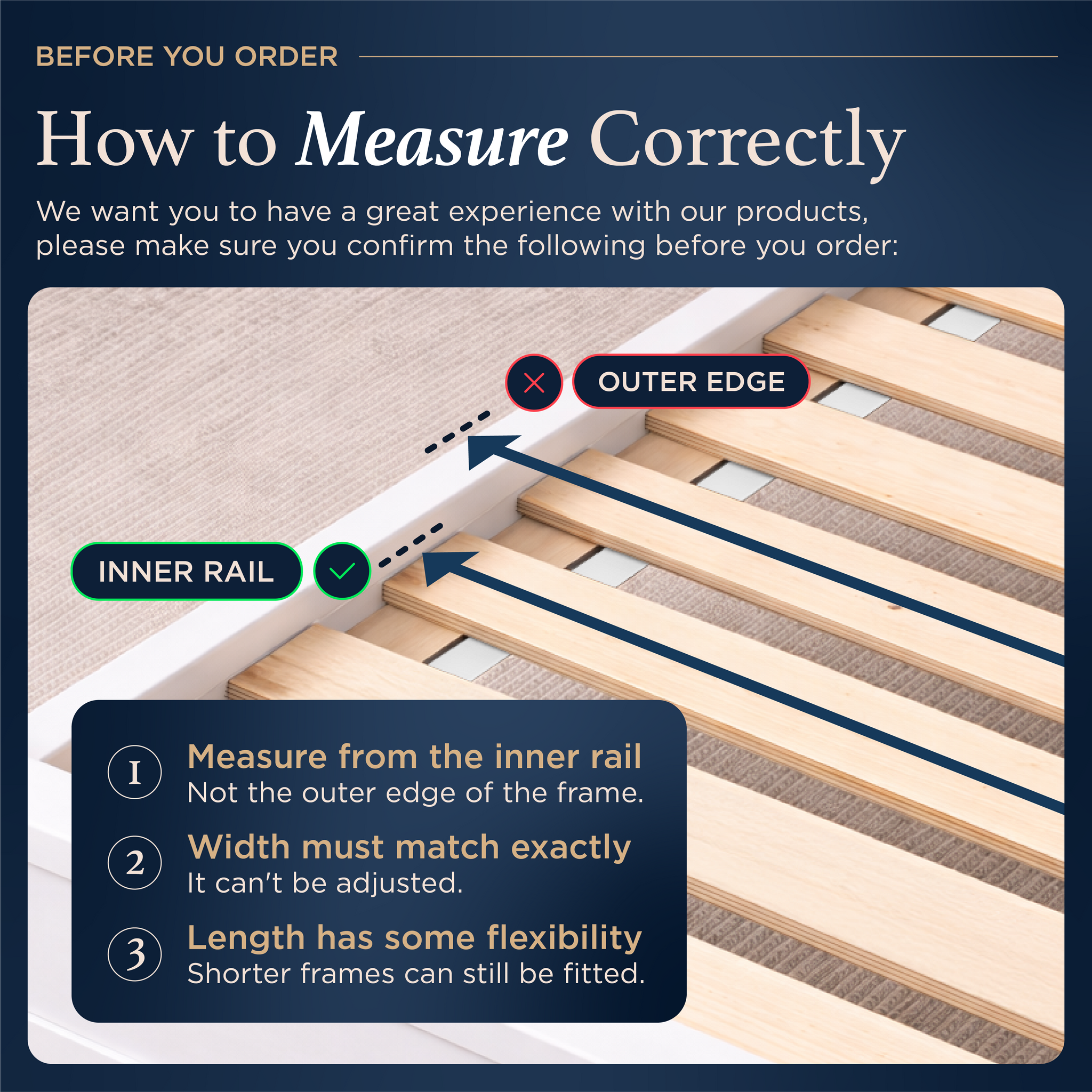 BEFORE YOU ORDER

How to Measure Correctly

We want you to have a great experience with our products, please make sure you confirm the following before you order:

OUTER EDGE

INNER RAIL

1 Measure from the inner rail
Not the outer edge of the frame.

2 Width must match exactly
It can't be adjusted.

3 Length has some flexibility
Shorter frames can still be fitted.